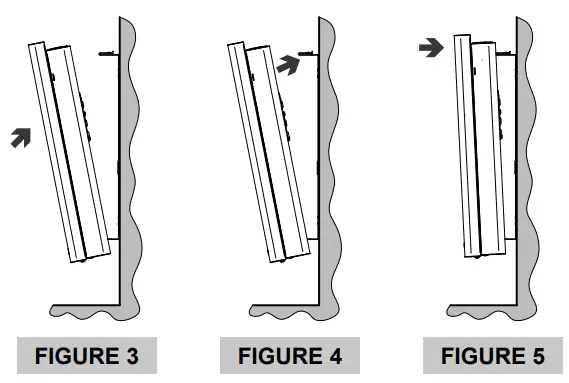 FIGURE 3

FIGURE 4

FIGURE 5