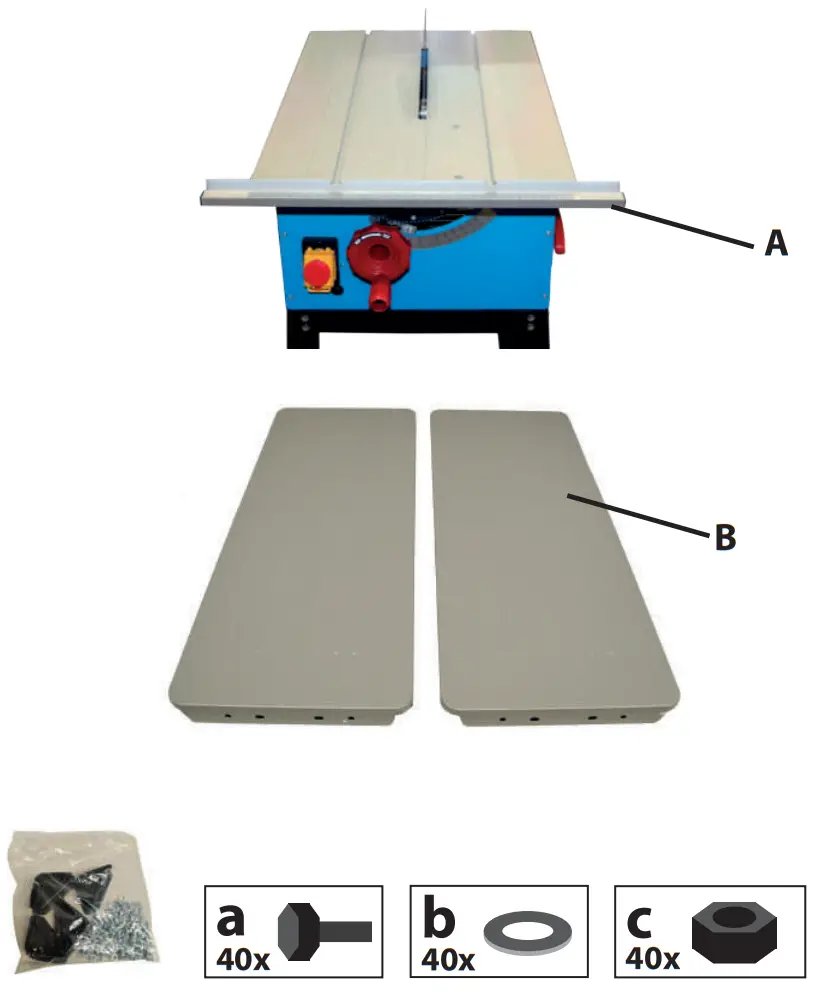 A

B

a
40x

b
40x

c
40x