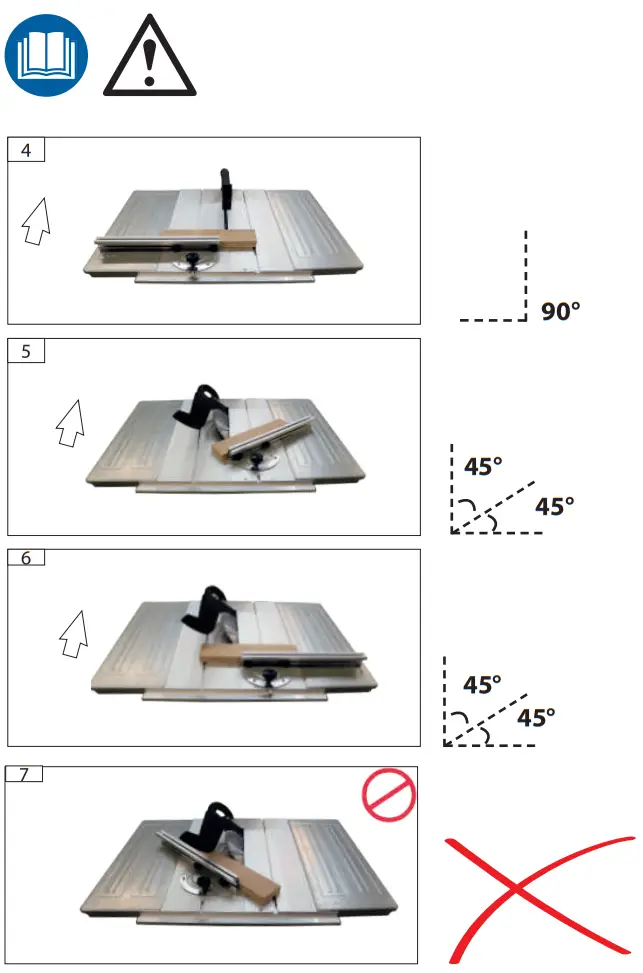 4

90°

5

45°

45°

6

45°

45°

7