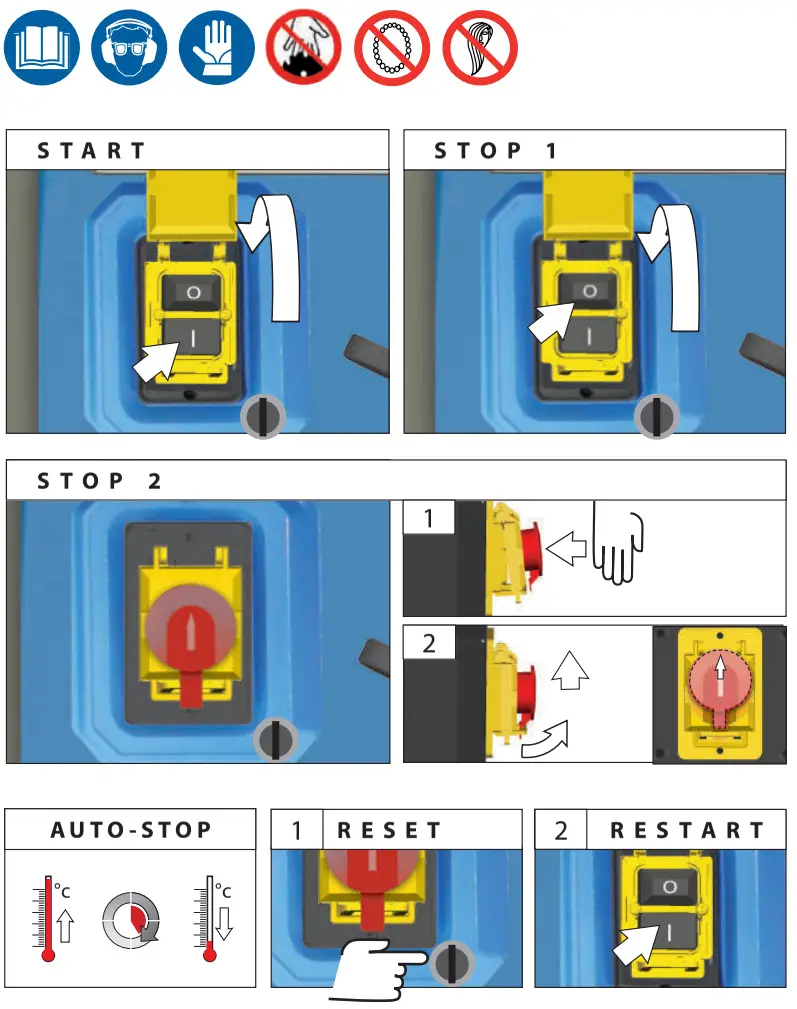 START

O

I

STOP 1

O

I

STOP 2

1

2

AUTO-STOP

°C

°C

1 RESET

2 RESTART

O

I