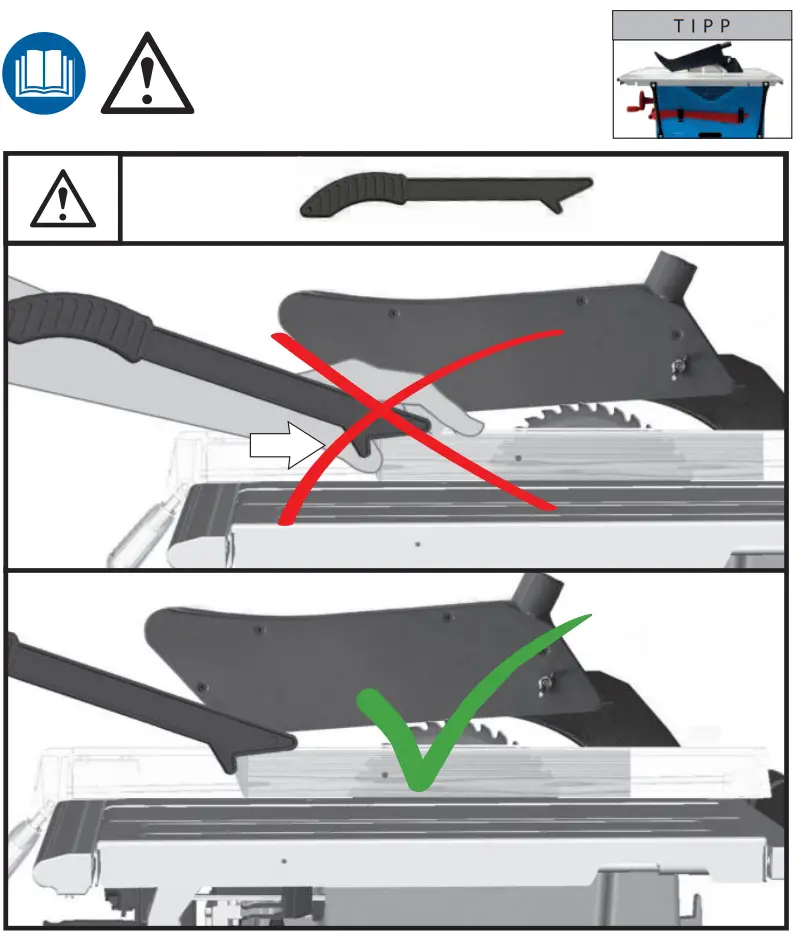 TIPP