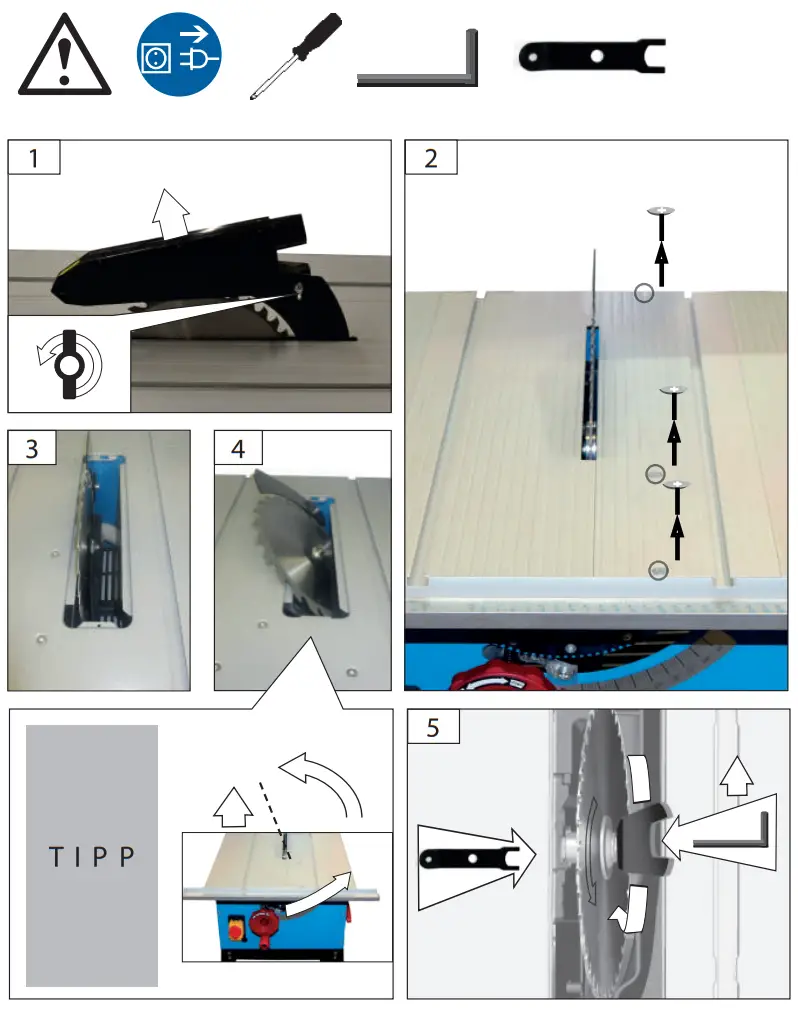 1

2

3

4

TIPP

5