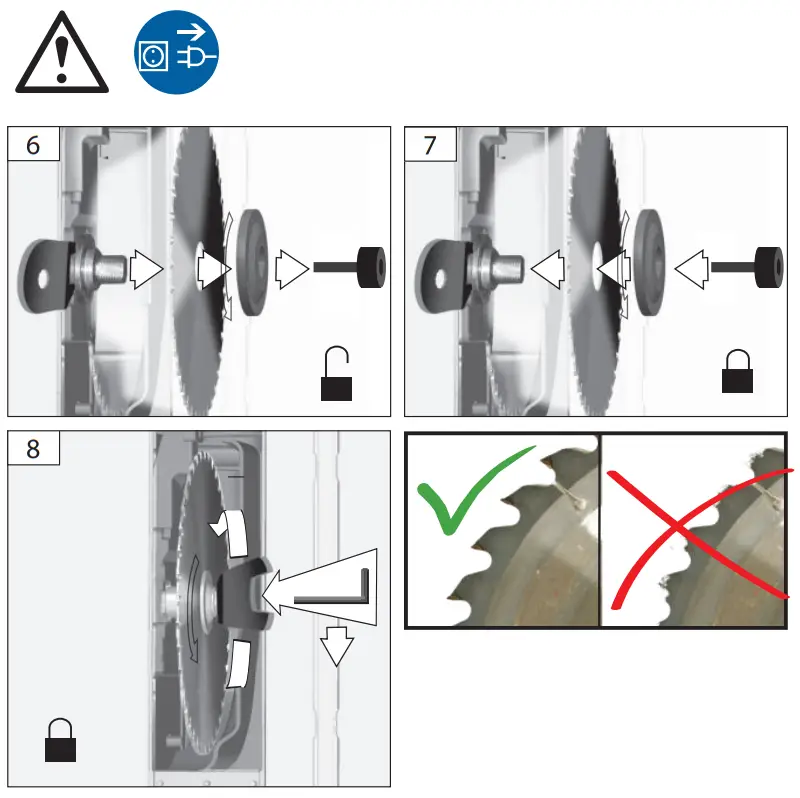 6

7

8