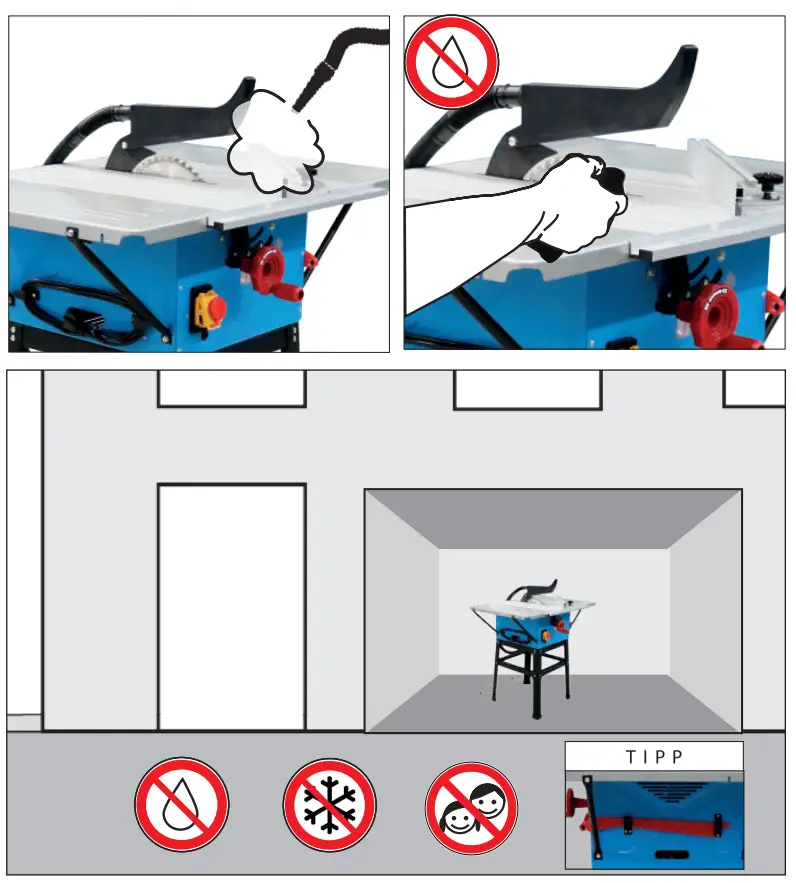 TIPP