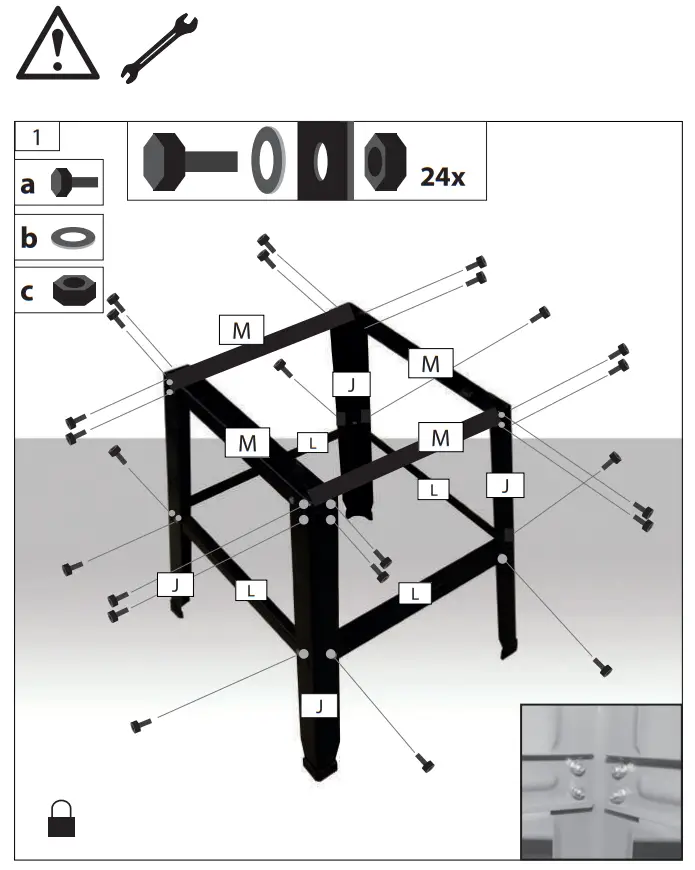 1
a
b
c
24x
M
M
J
M
L
M
L
J
J
L
L
J