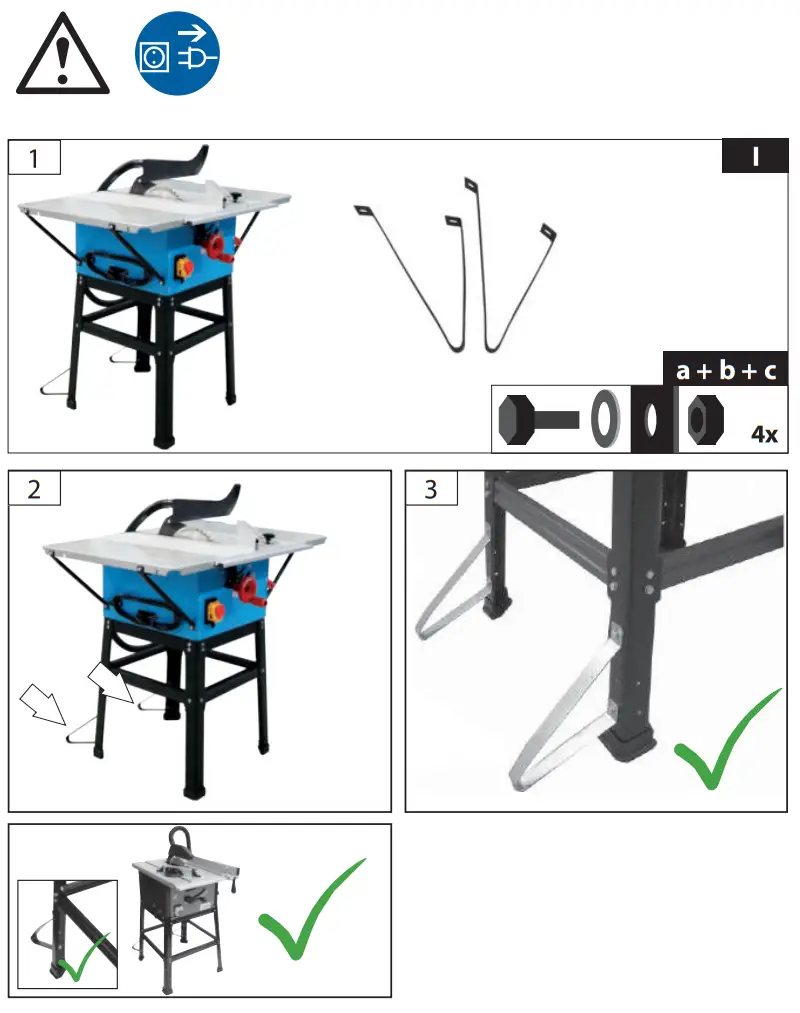 1

I

a + b + c

4x

2

3