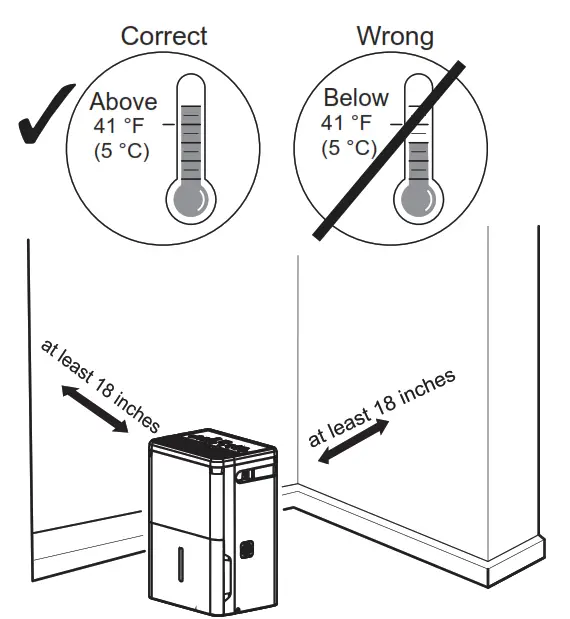 Correct

Above
41 °F
(5 °C)

Wrong

Below
41 °F
(5 °C)

at least 18 inches

at least 18 inches