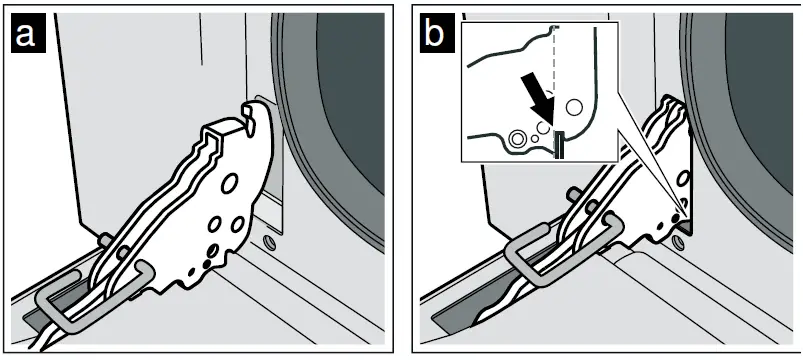 a

b