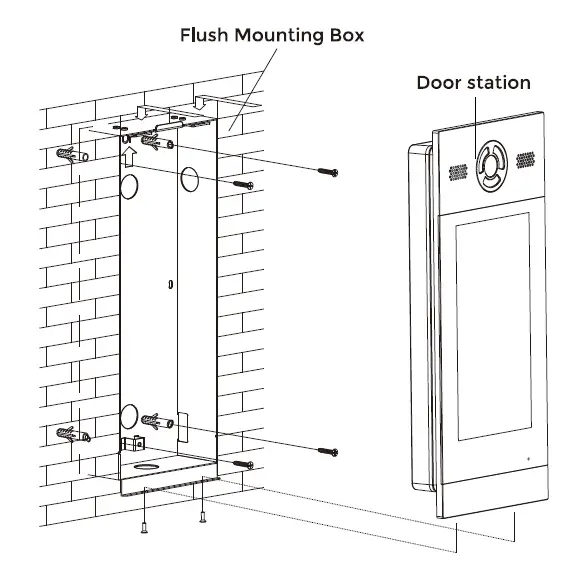 Flush Mounting Box

Door station