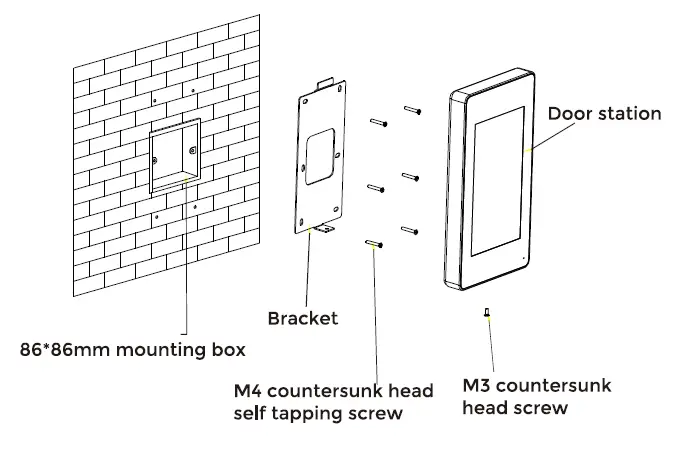 Door station

Bracket

86*86mm mounting box

M4 countersunk head self tapping screw

M3 countersunk head screw