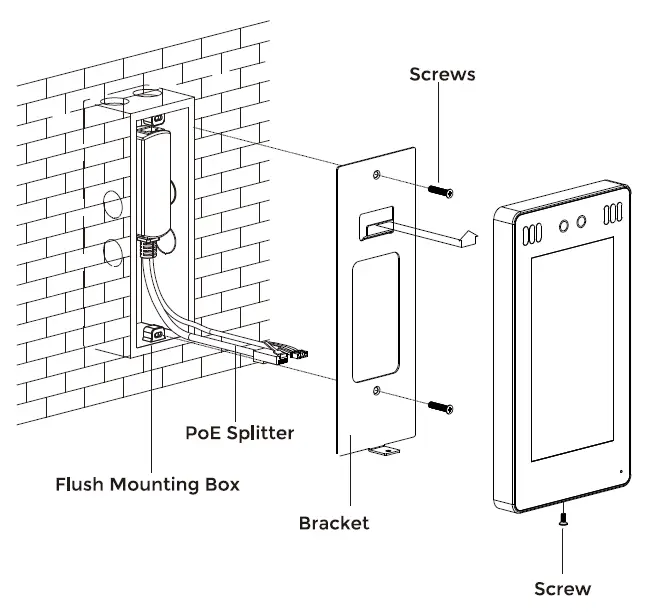 Screws

PoE Splitter

Flush Mounting Box

Bracket

Screw