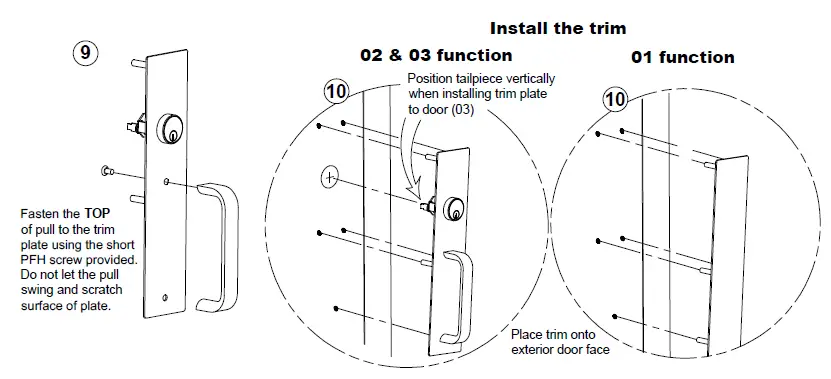 Install the trim

9

Fasten the TOP of pull to the trim plate using the short PFH screw provided. Do not let the pull swing and scratch surface of plate.

02 & 03 function

10

Position tailpiece vertically when installing trim plate to door (03)

Place trim onto exterior door face

01 function

10