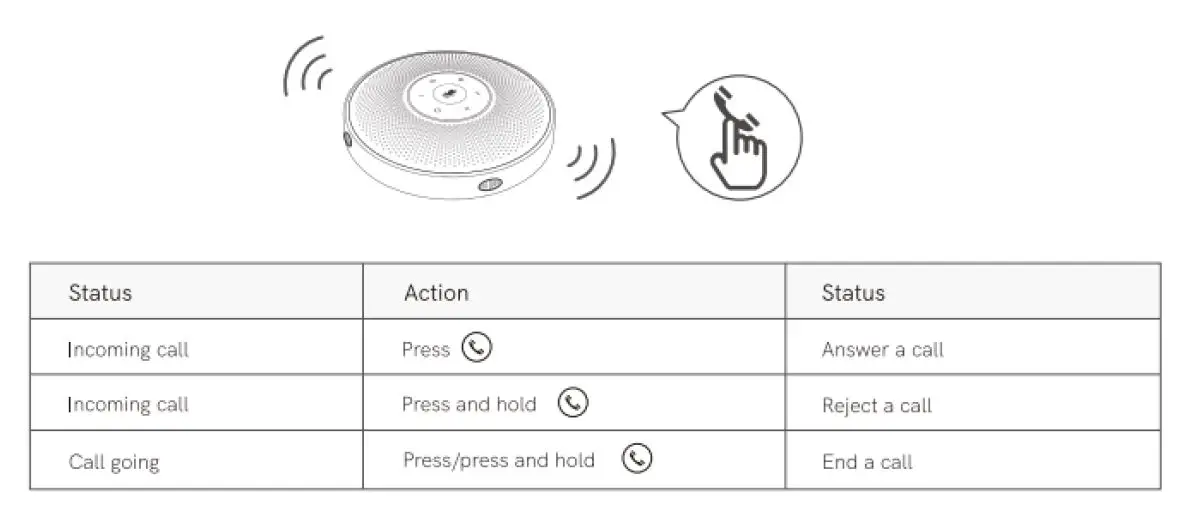 | Status | Action | Status |
|---|---|---|
| Incoming call | Press | Answer a call |
| Incoming call | Press and hold | Reject a call |
| Call going | Press/press and hold | End a call |