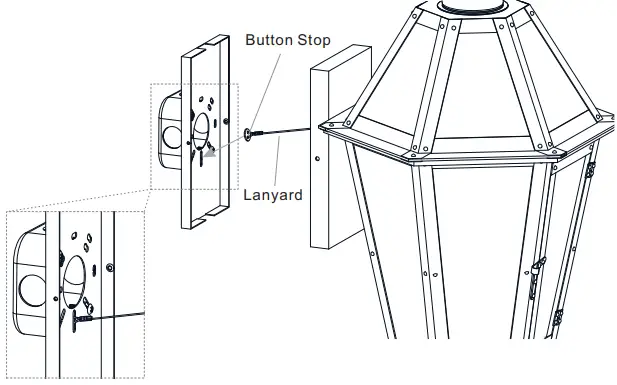 Button Stop

Lanyard