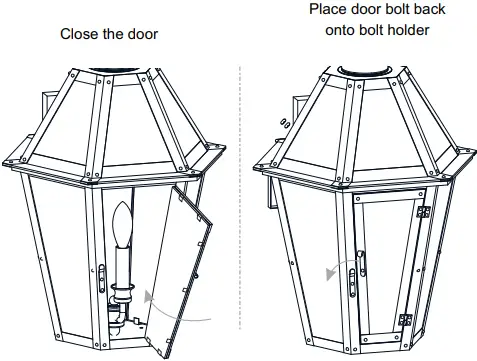 Close the door

Place door bolt back onto bolt holder