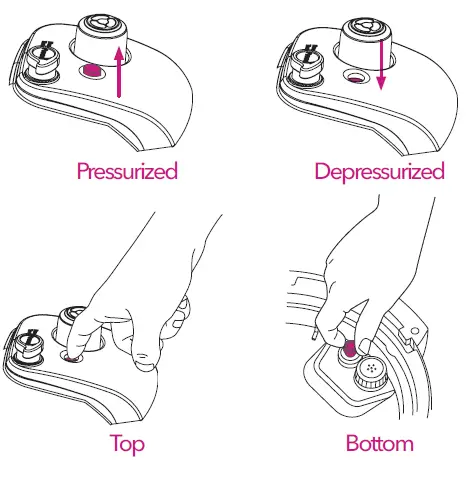 Pressurized

Depressurized

Top

Bottom