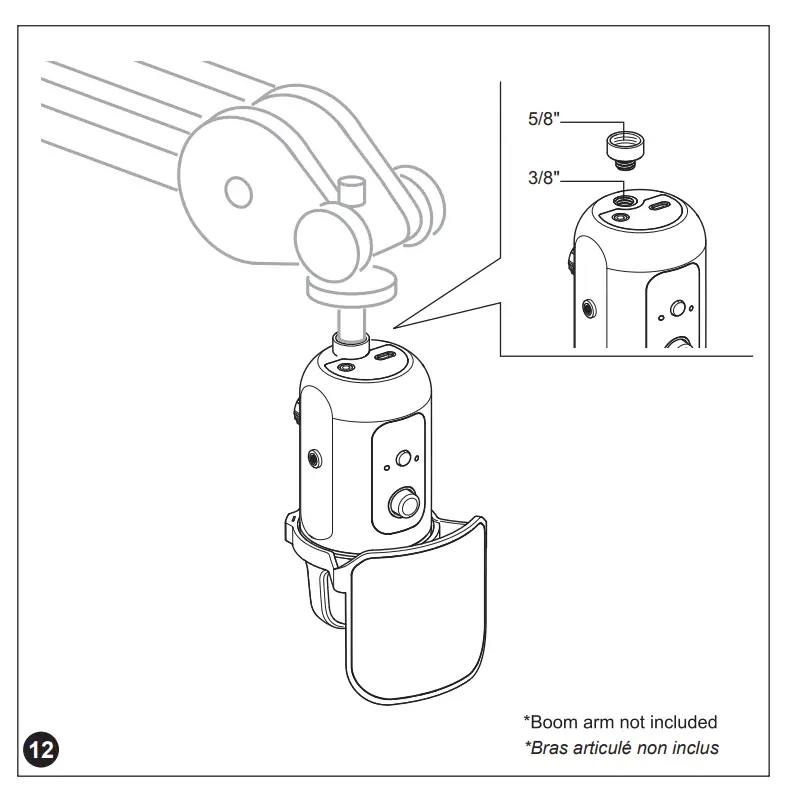 5/8"

3/8"

*Boom arm not included
*Bras articulé non inclus

12