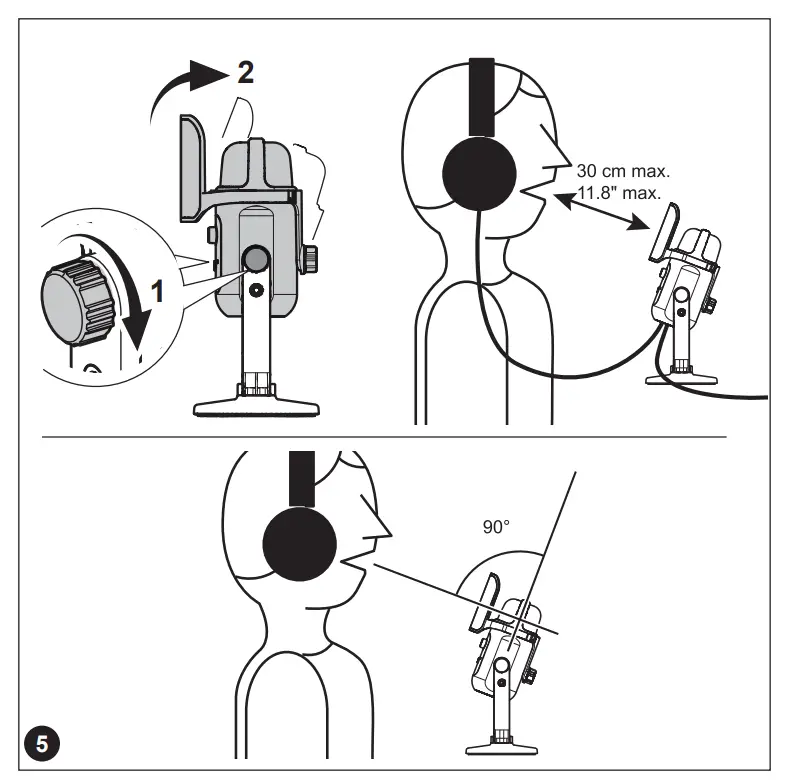 2

1

30 cm max.
11.8" max.

90°

5