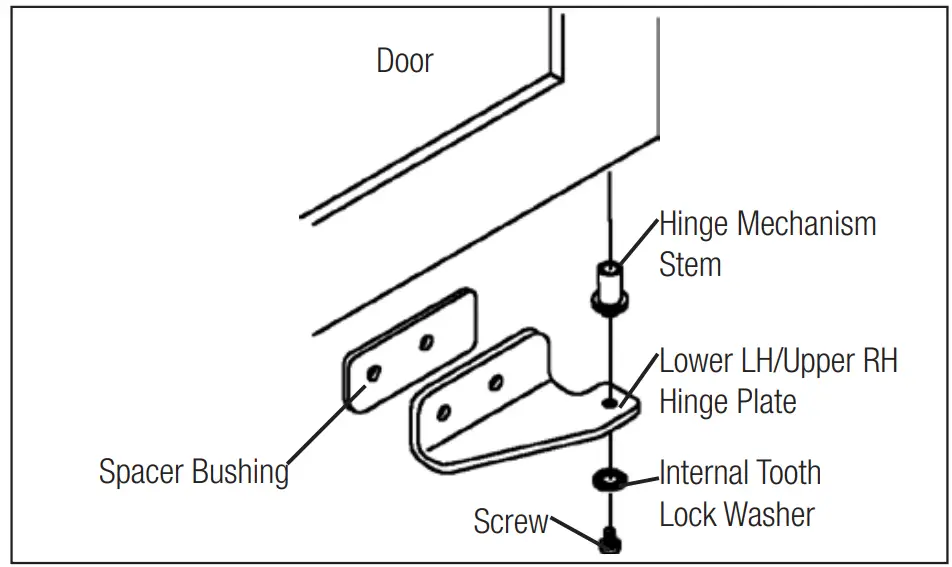 Door

Hinge Mechanism Stem

Lower LH/Upper RH Hinge Plate

Spacer Bushing

Internal Tooth Lock Washer

Screw