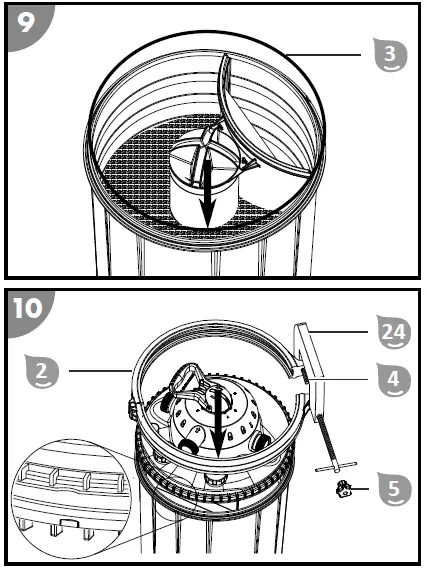 9

3

10

24

2

4

5