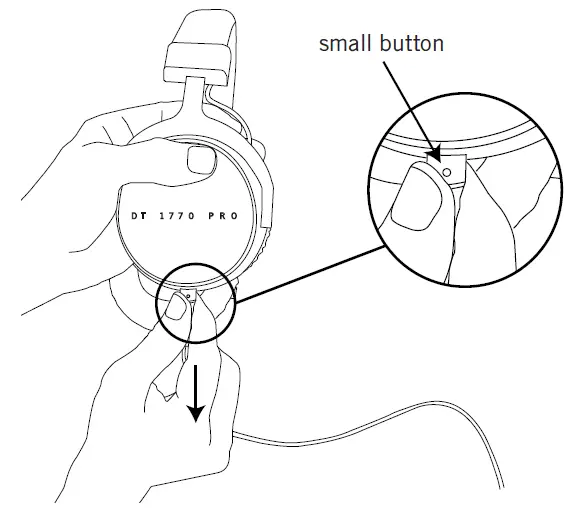 small button

DT 1770 PRO