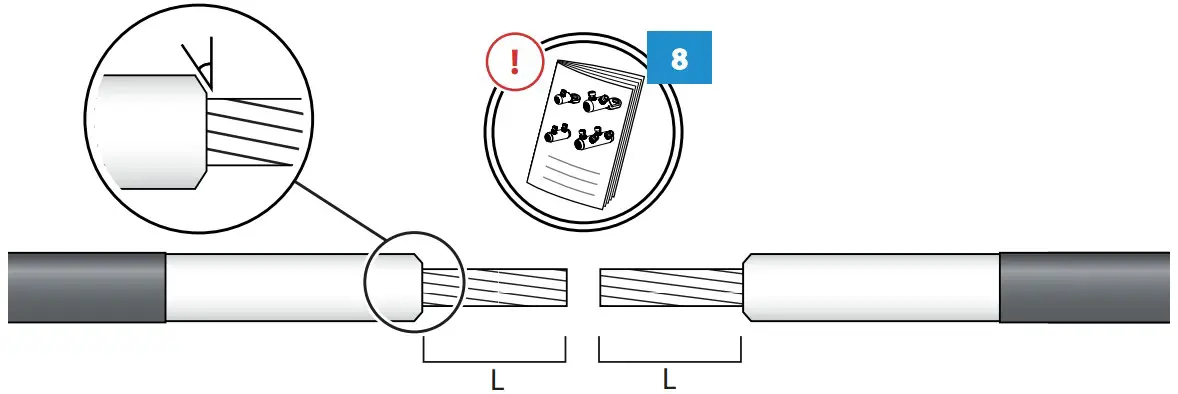 !
8
L
L