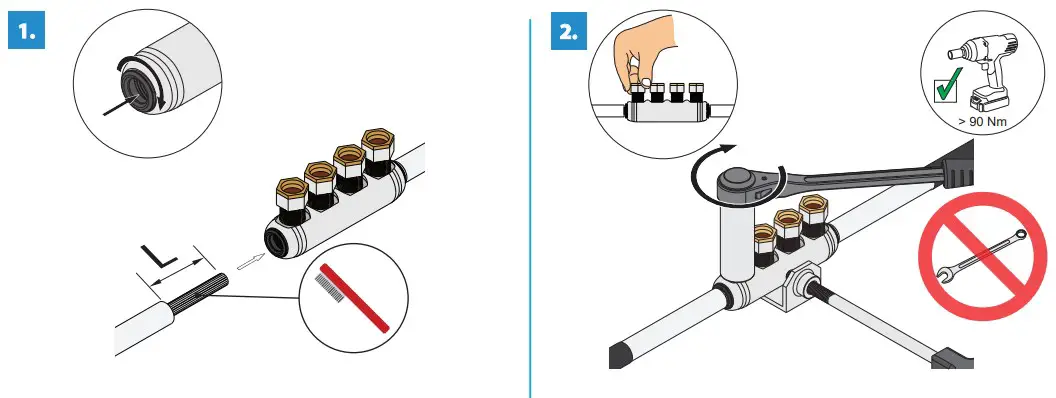 1.

L

2.

> 90 Nm