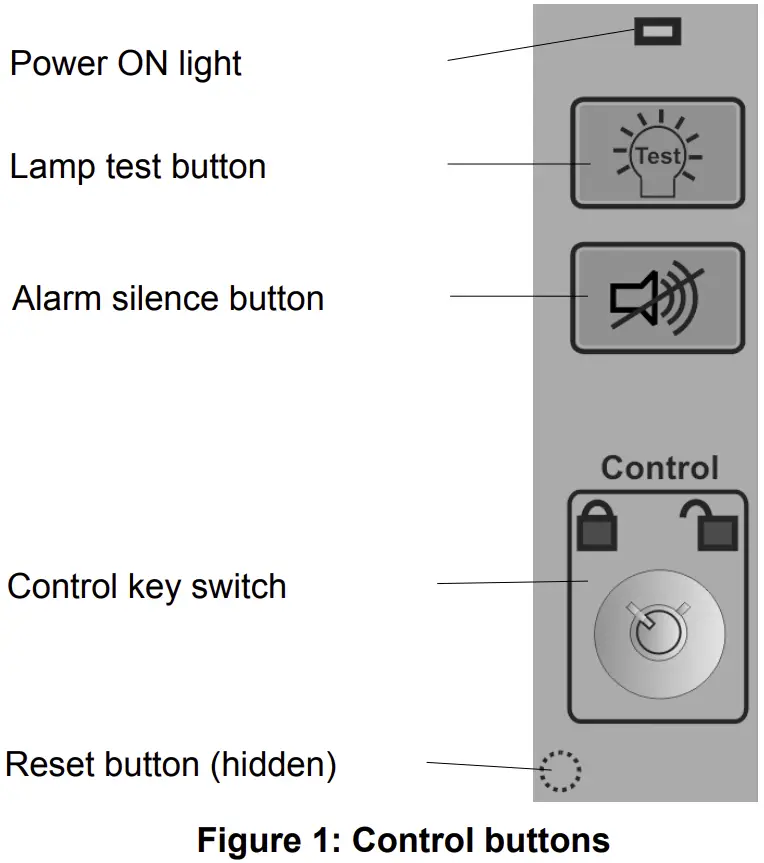 Power ON light

Lamp test button

Test

Alarm silence button

Control

Control key switch

Reset button (hidden)

Figure 1: Control buttons