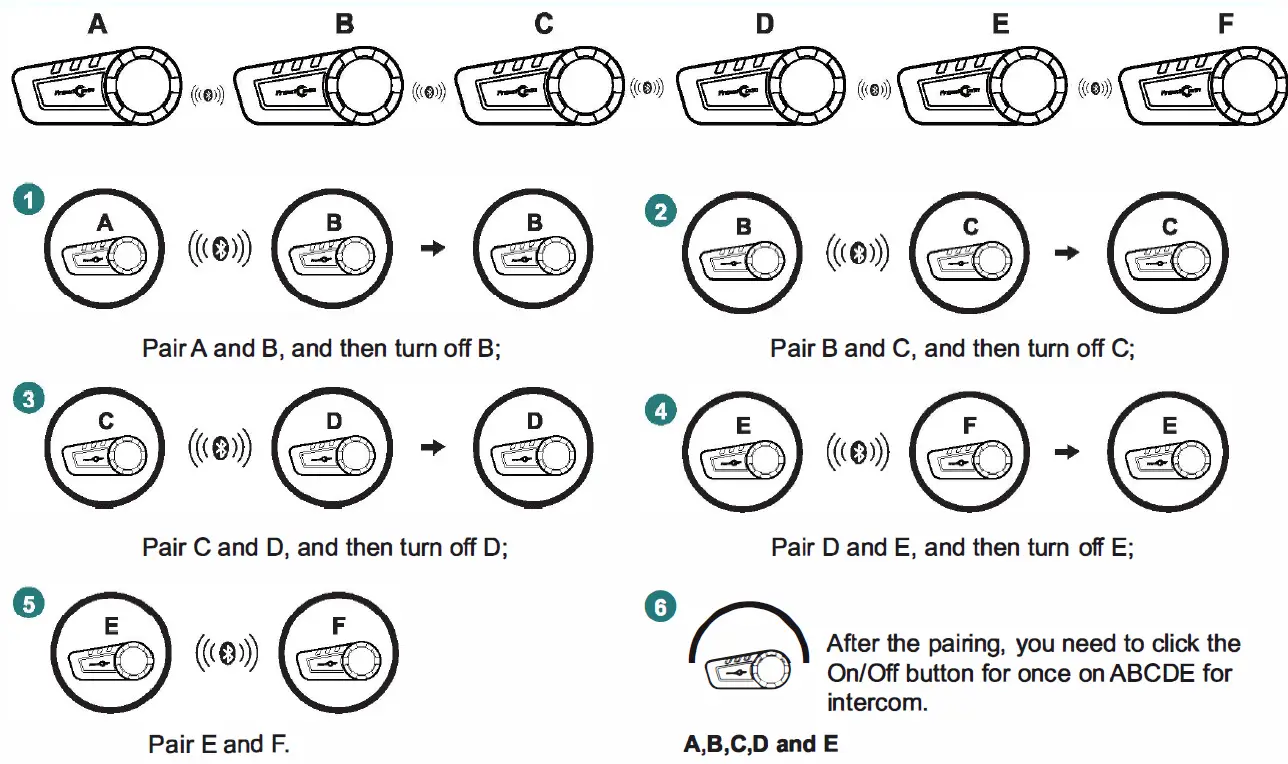 A B C D E F

1 A B B

Pair A and B, and then turn off B;

2 B C C

Pair B and C, and then turn off C;

3 C D D

Pair C and D, and then turn off D;

4 E F E

Pair D and E, and then turn off E;

5 E F

Pair E and F.

6

After the pairing, you need to click the On/Off button for once on ABCDE for intercom.

A,B,C,D and E