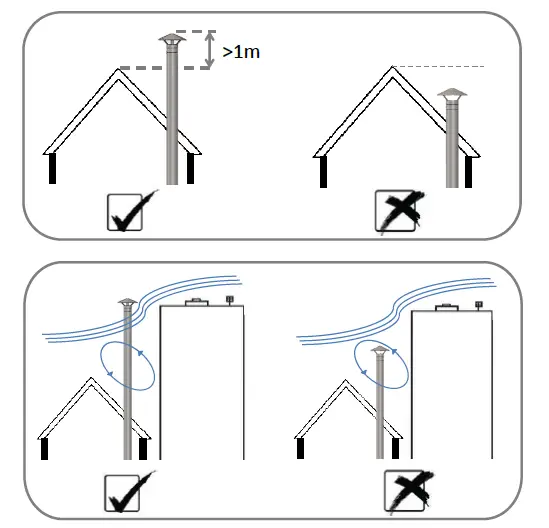 >1m