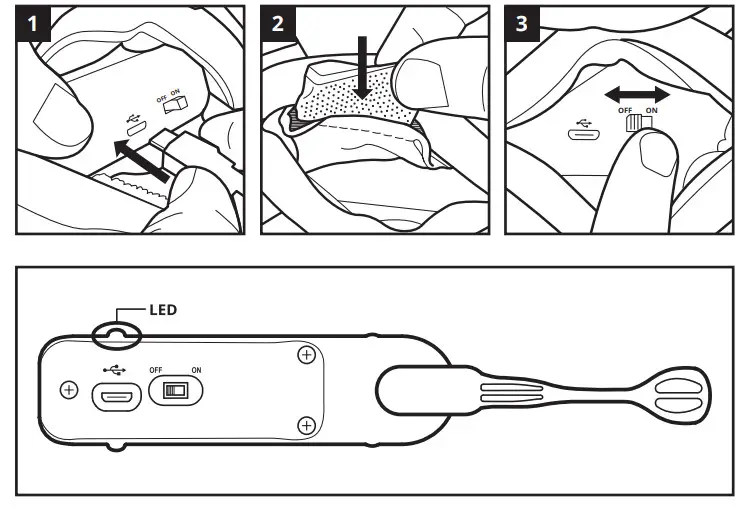 1

OFF ON

2

3

OFF ON

LED

OFF ON