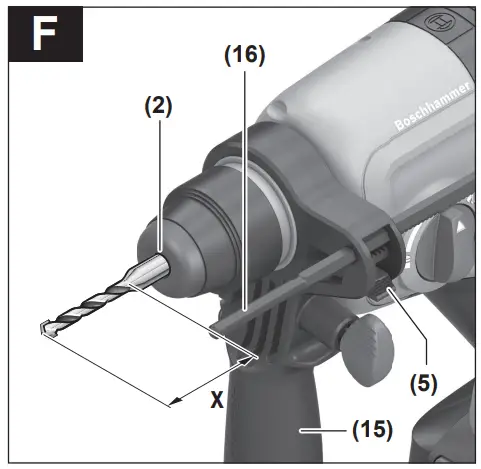 F
(16)
(2)
Boschhammer
(5)
X
(15)