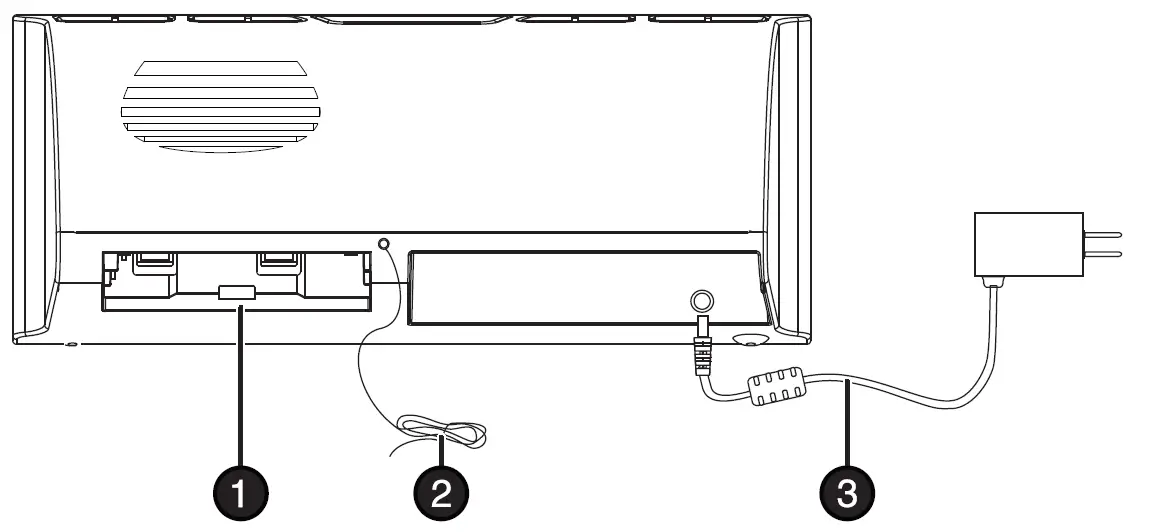 1
2
3