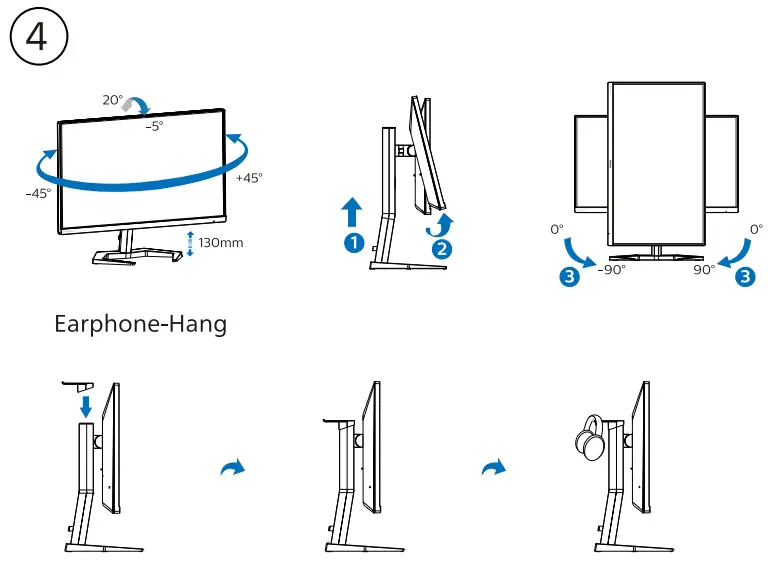 4

20°
-5°
-45°
+45°
130mm

1
2

0°
0°
3
-90°
90°
3

Earphone-Hang