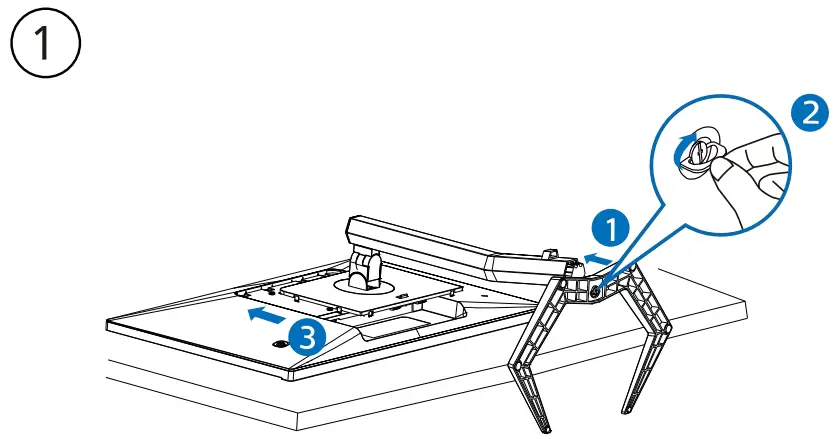 1

2

1

3