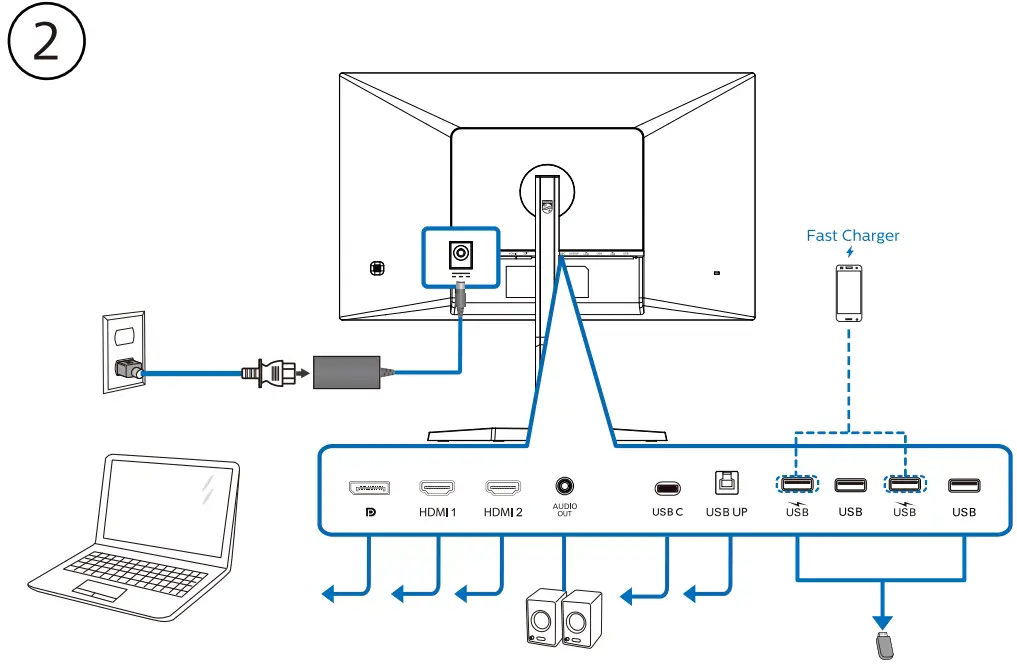 ②

Fast Charger

HDMI 1
HDMI 2
AUDIO OUT
USB C
USB UP
USB
USB
USB
USB