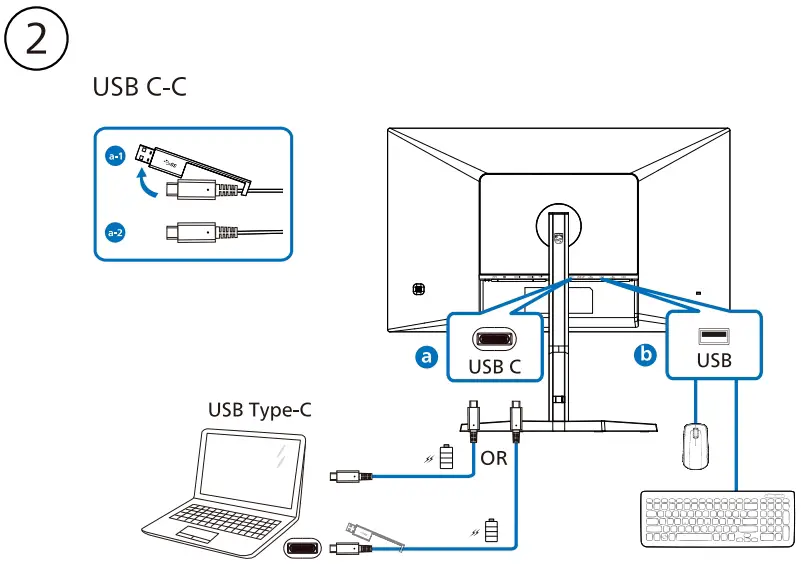 2

USB C-C

a-1

a-2

a

USB C

b

USB

USB Type-C

OR