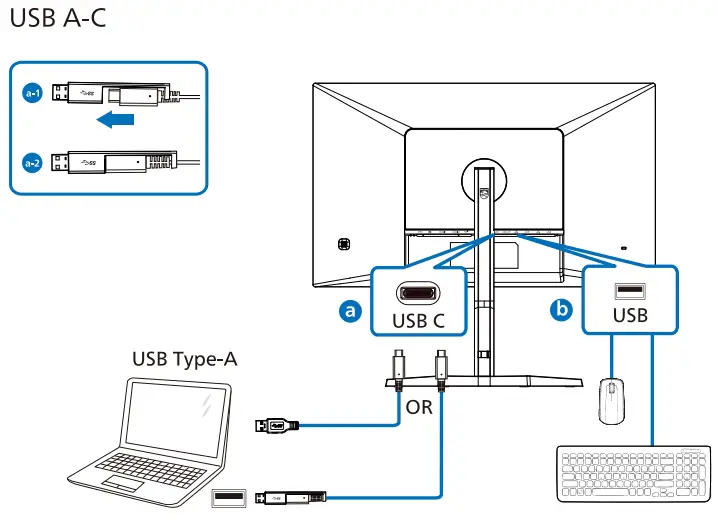 USB A-C

a-1

a-2

a

USB C

b

USB

USB Type-A

OR