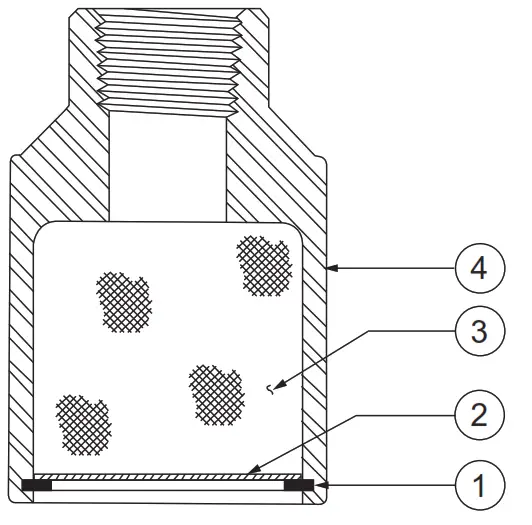 4

3

2

1