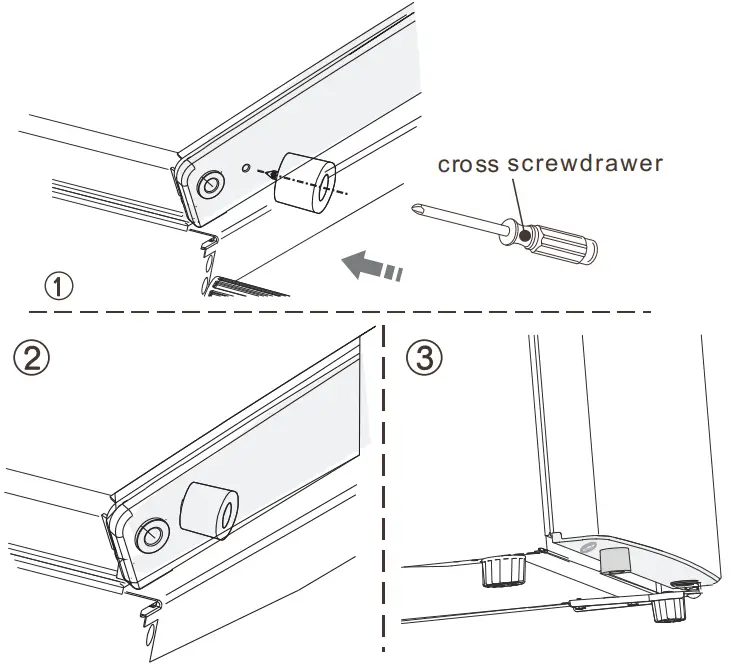 cross screwdrawer

①

②

③