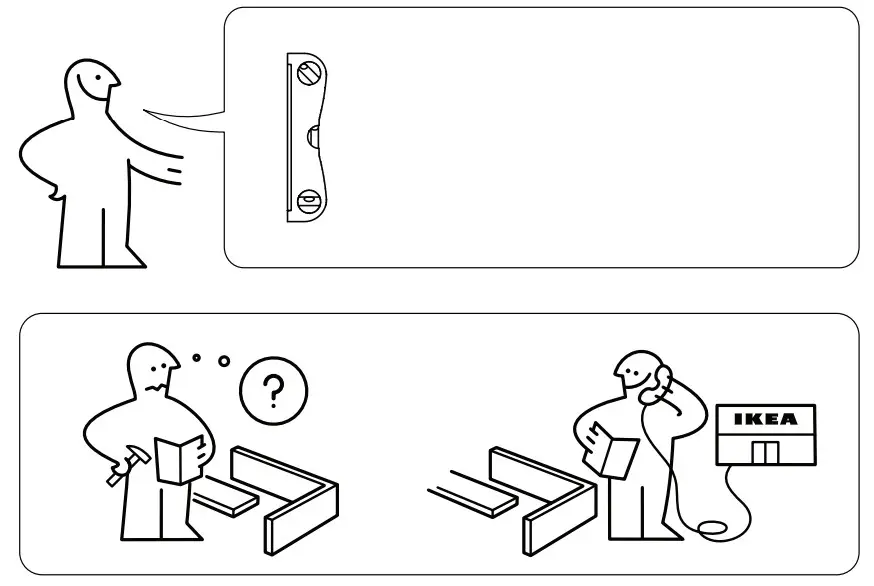 ?

IKEA