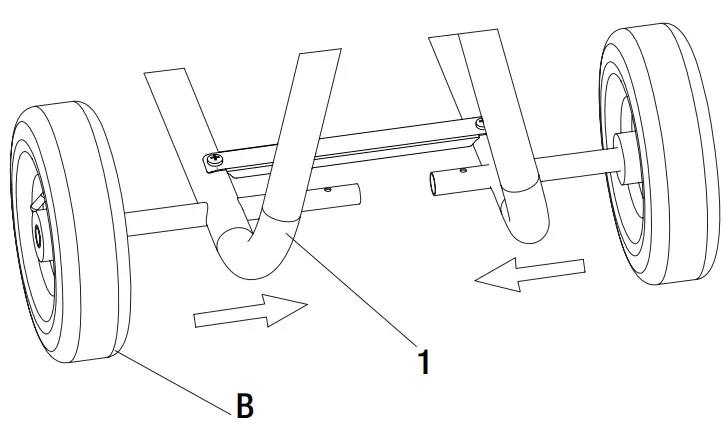 1

B