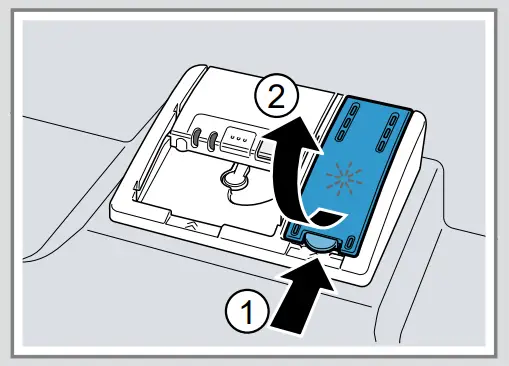 2

1