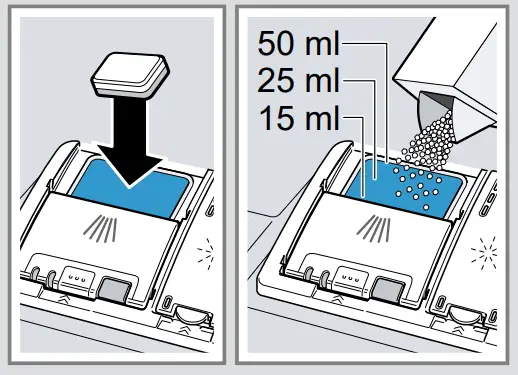 50 ml
25 ml
15 ml