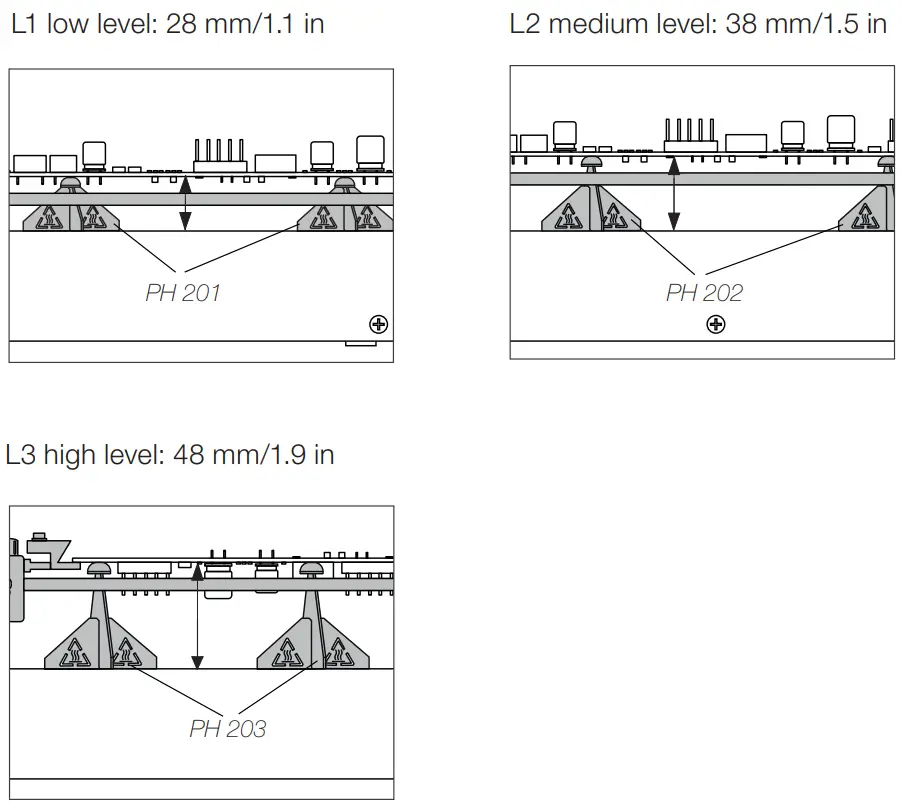 L1 low level: 28 mm/1.1 in

PH 201

L2 medium level: 38 mm/1.5 in

PH 202

L3 high level: 48 mm/1.9 in

PH 203