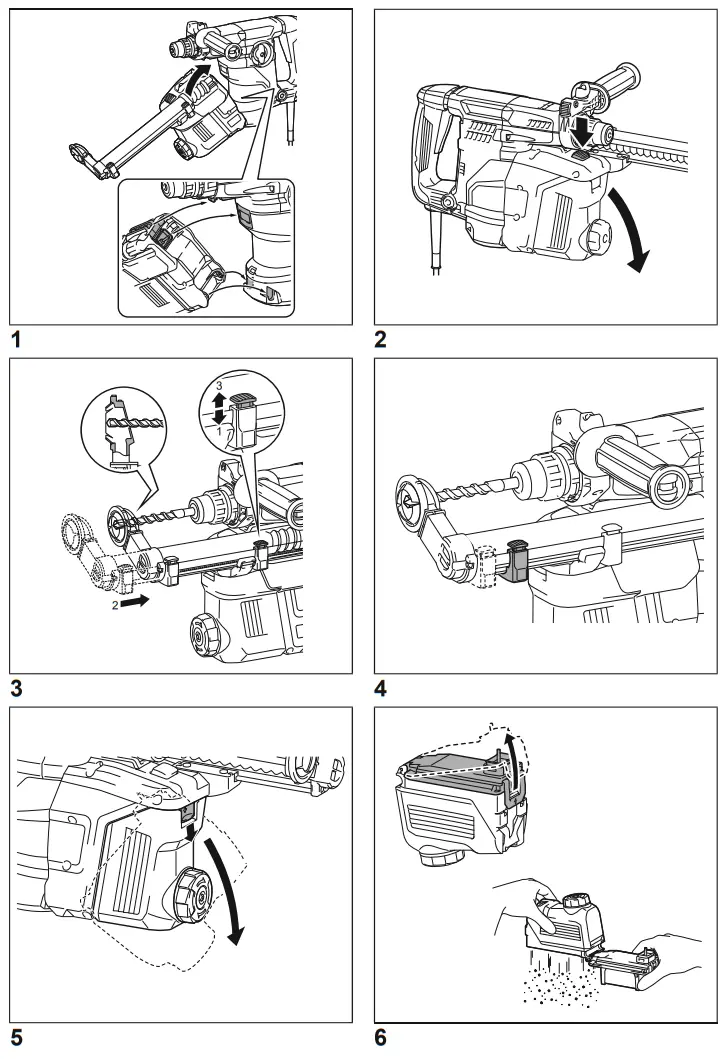 1

2

3
1
2

3

4

5

6