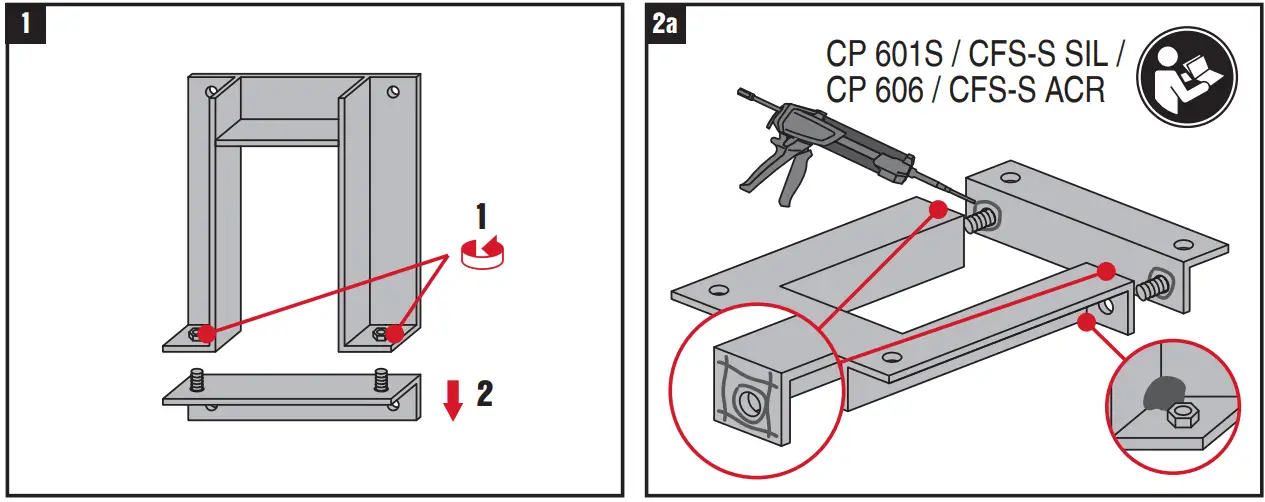 1

1

2

2a

CP 601S / CFS-S SIL / CP 606 / CFS-S ACR