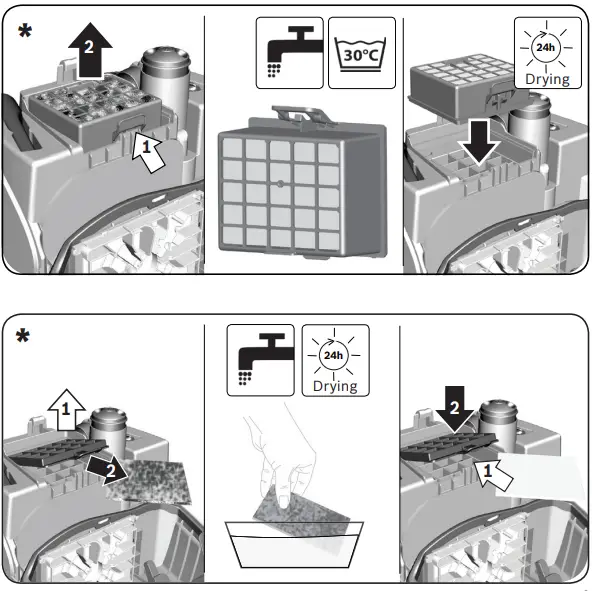 *

2

1

30°C

24h
Drying

*

1

2

24h
Drying

2

1