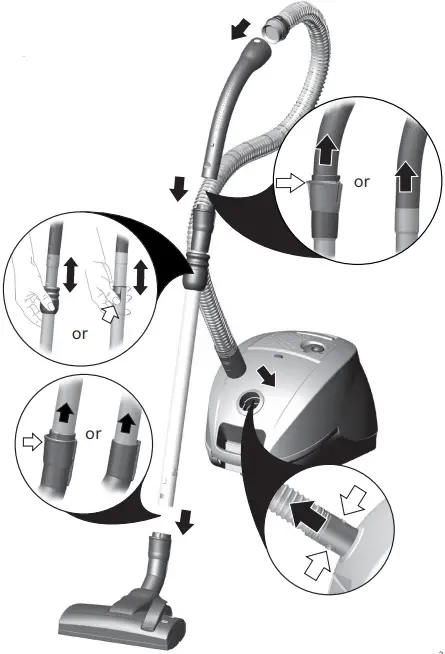 or

or

or