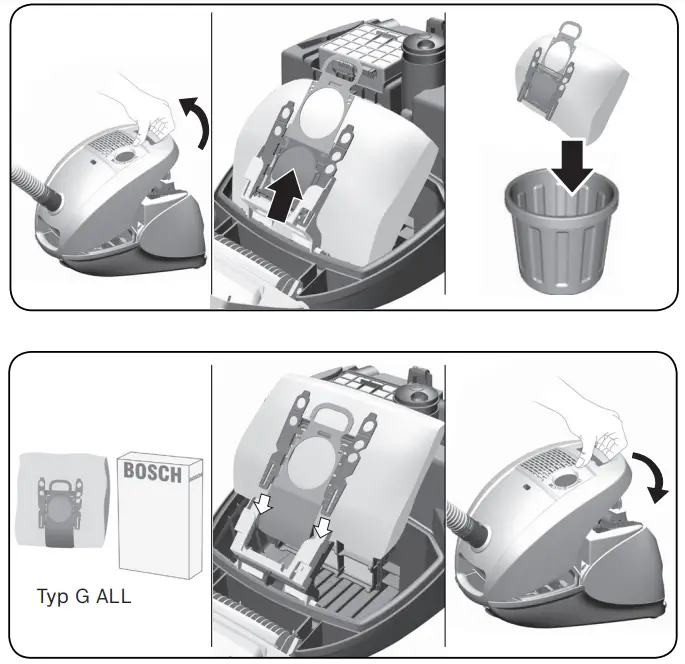 BOSCH

BOSCH

Typ G ALL